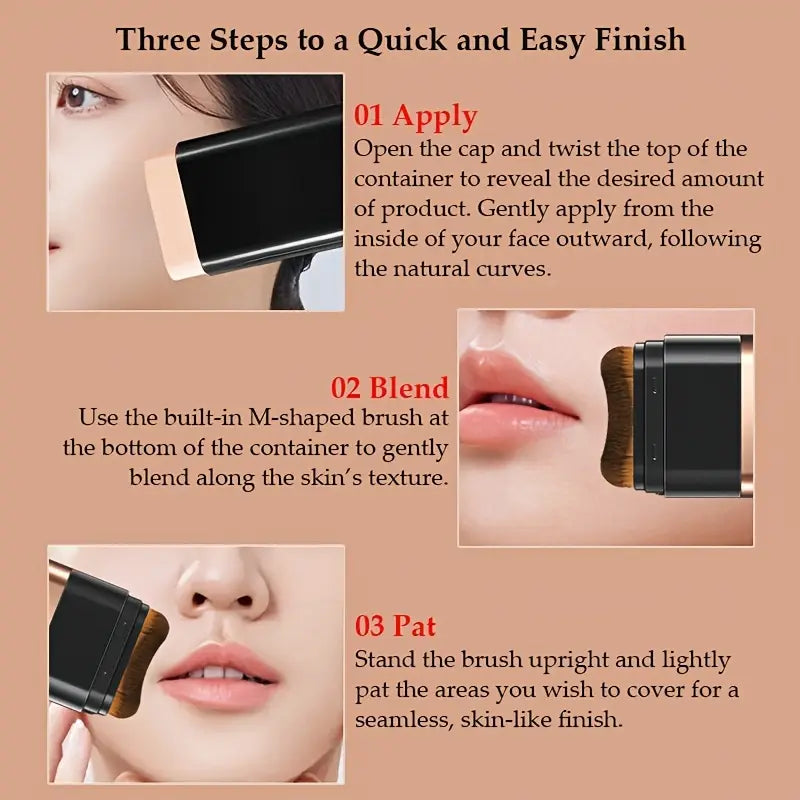 Three Steps to a Quick and Easy Finish

01 Apply
Open the cap and twist the top of the container to reveal the desired amount of product. Gently apply from the inside of your face outward, following the natural curves.

02 Blend
Use the built-in M-shaped brush at the bottom of the container to gently blend along the skin's texture.

03 Pat
Stand the brush upright and lightly pat the areas you wish to cover for a seamless, skin-like finish.